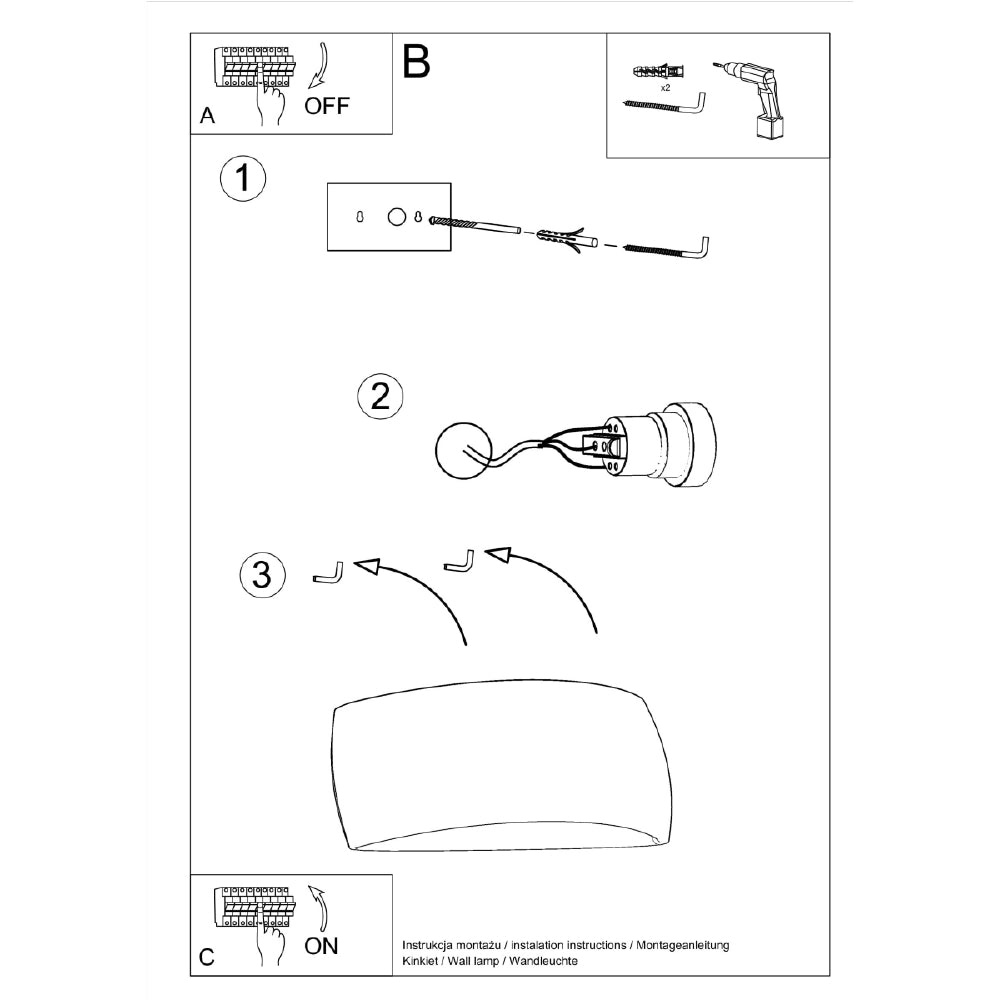 A
OFF
B
x2
1
2
3
C
ON
Instrukcja montażu / instalation instructions / Montageanleitung
Kinkiet / Wall lamp / Wandleuchte